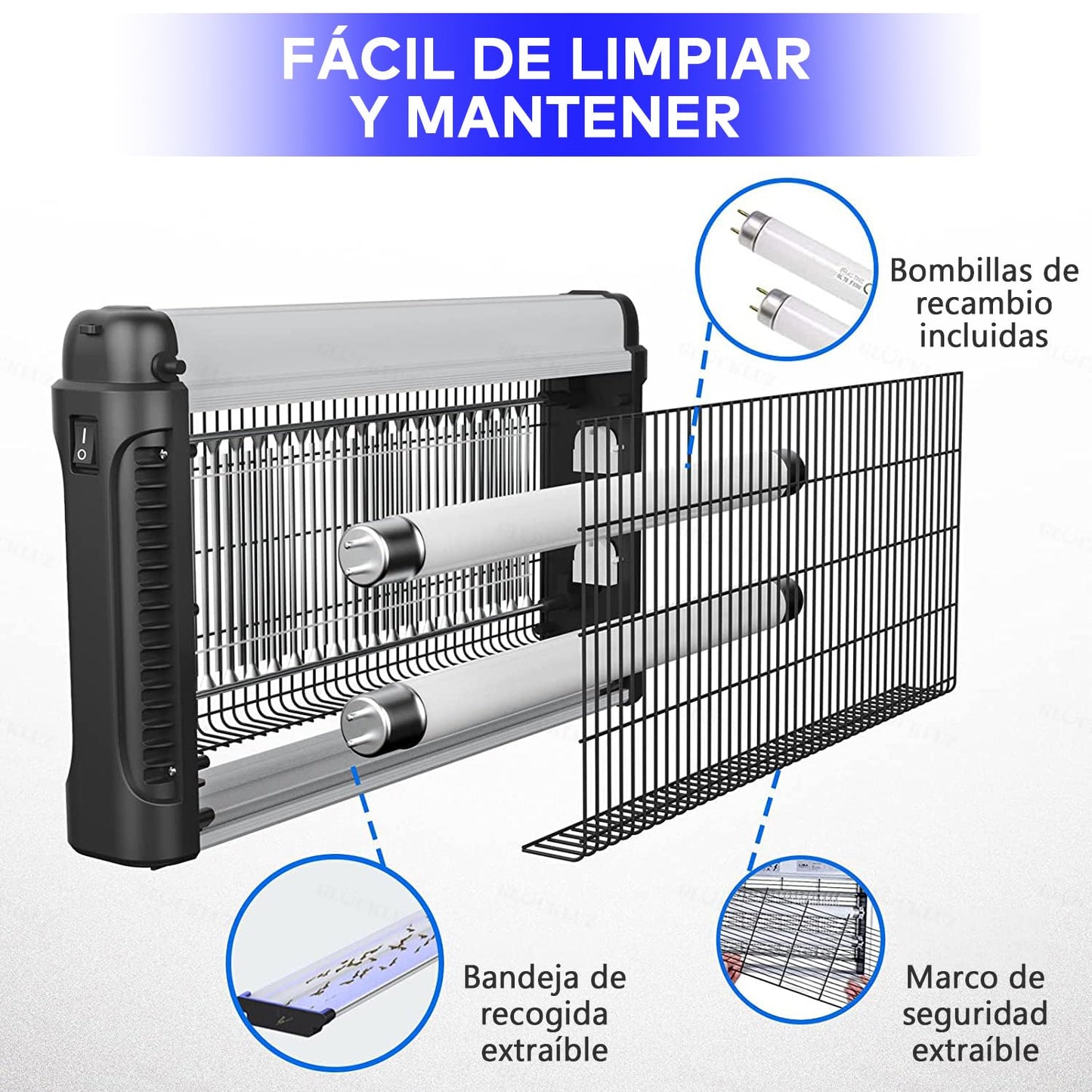 FÁCIL DE LIMPIAR Y MANTENER

Bombillas de recambio incluidas

Bandeja de recogida extraíble

Marco de seguridad extraíble