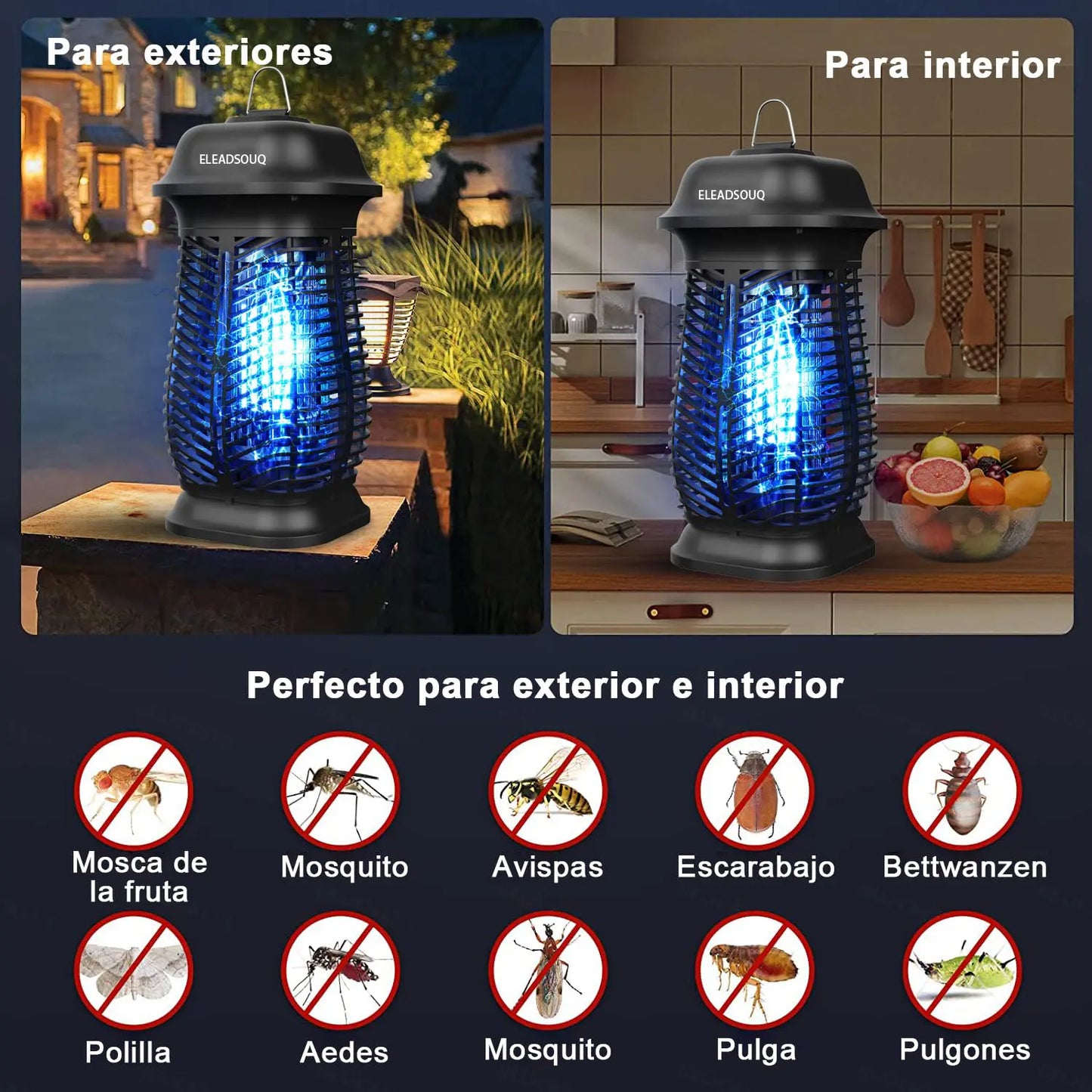 Para exteriores

ELEADSOUQ

Para interior

ELEADSOUQ

Perfecto para exterior e interior

Mosca de la fruta

Mosquito

Avispas

Escarabajo

Bettwanzen

Polilla

Aedes

Mosquito

Pulga

Pulgones